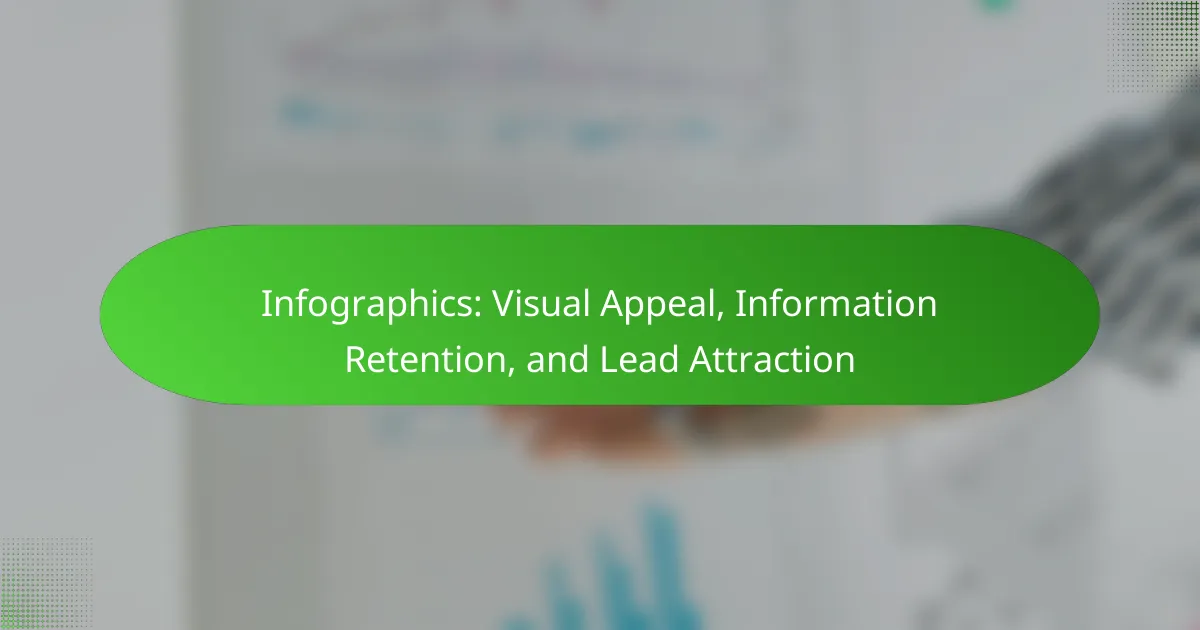 Infographics: Visual Appeal, Information Retention, and Lead Attraction